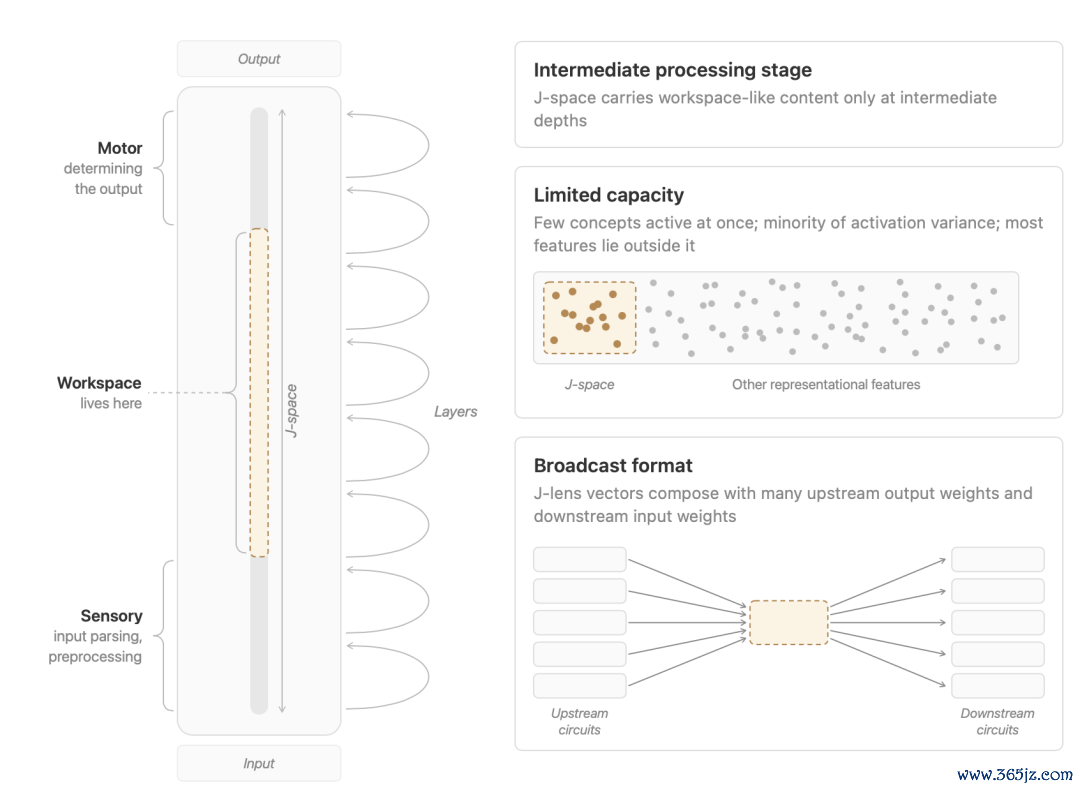 Output

Motor
determining the output

Workspace
lives here

Sensory
input parsing, preprocessing

J-space

Layers

Input

Intermediate processing stage
J-space carries workspace-like content only at intermediate depths

Limited capacity
Few concepts active at once; minority of activation variance; most features lie outside it

J-space

Other representational features

Broadcast format
J-lens vectors compose with many upstream output weights and downstream input weights

Upstream circuits

Downstream circuits

www.365jz.com